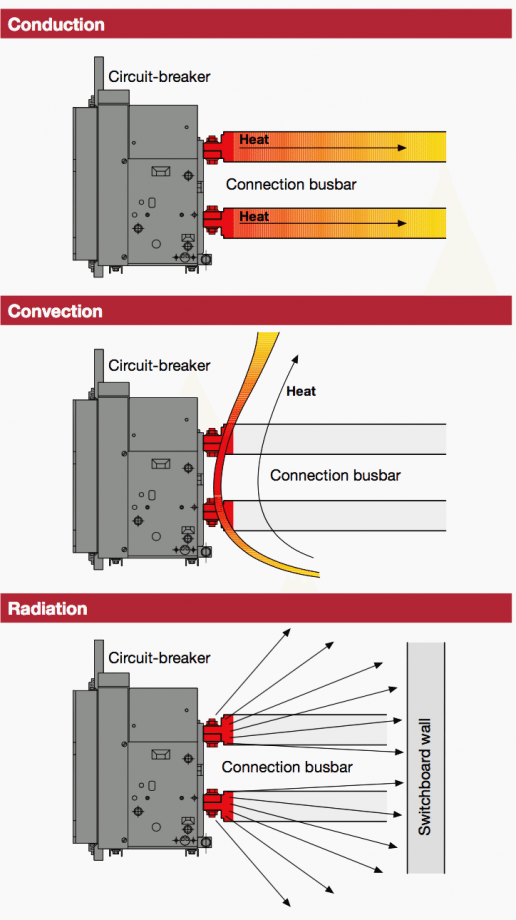 Conduction

Circuit-breaker

Heat

Connection busbar

Heat

Convection

Circuit-breaker

Heat

Connection busbar

Radiation

Circuit-breaker

Connection busbar

Switchboard wall